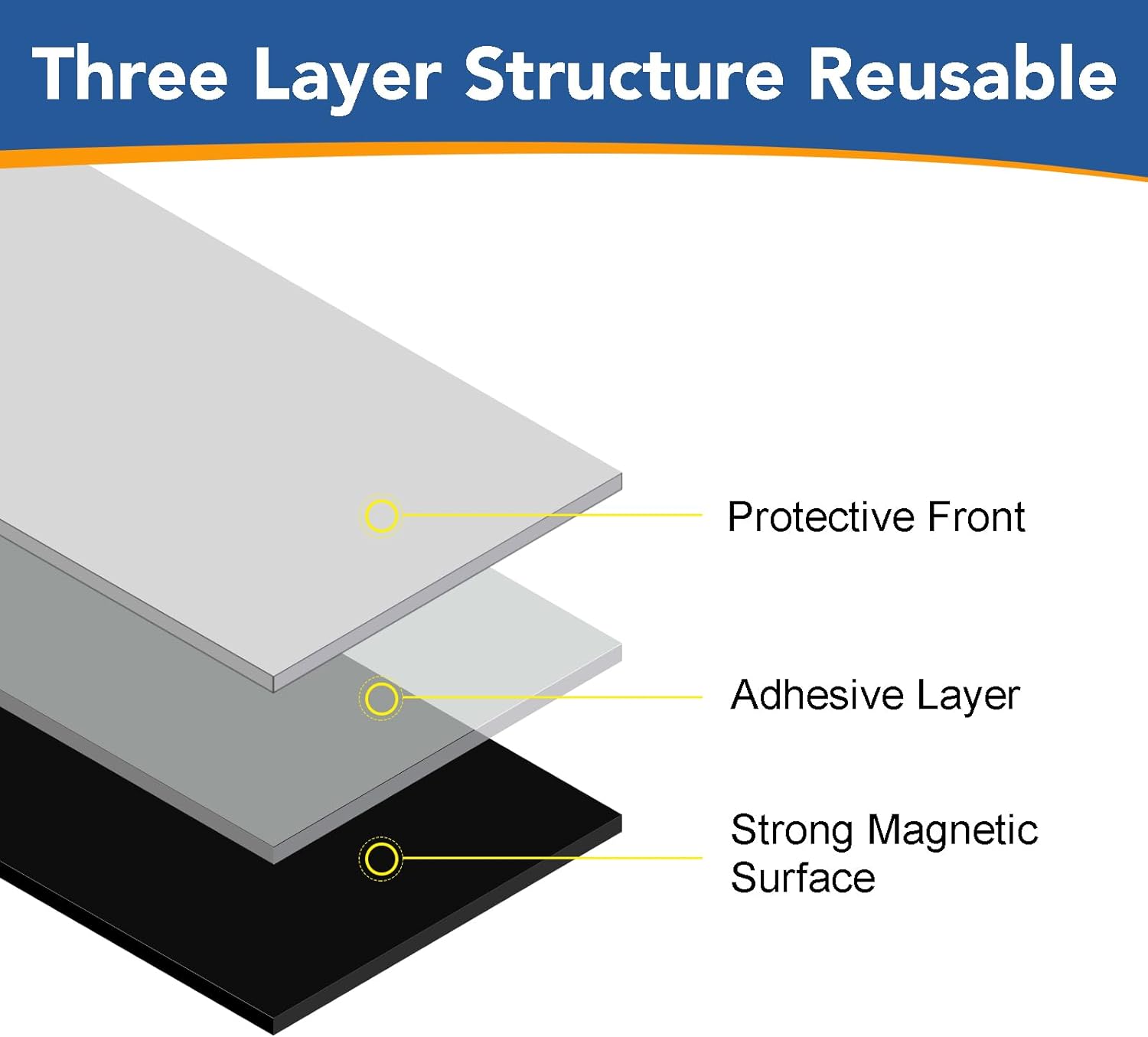 Three Layer Structure Reusable

Protective Front

Adhesive Layer

Strong Magnetic Surface