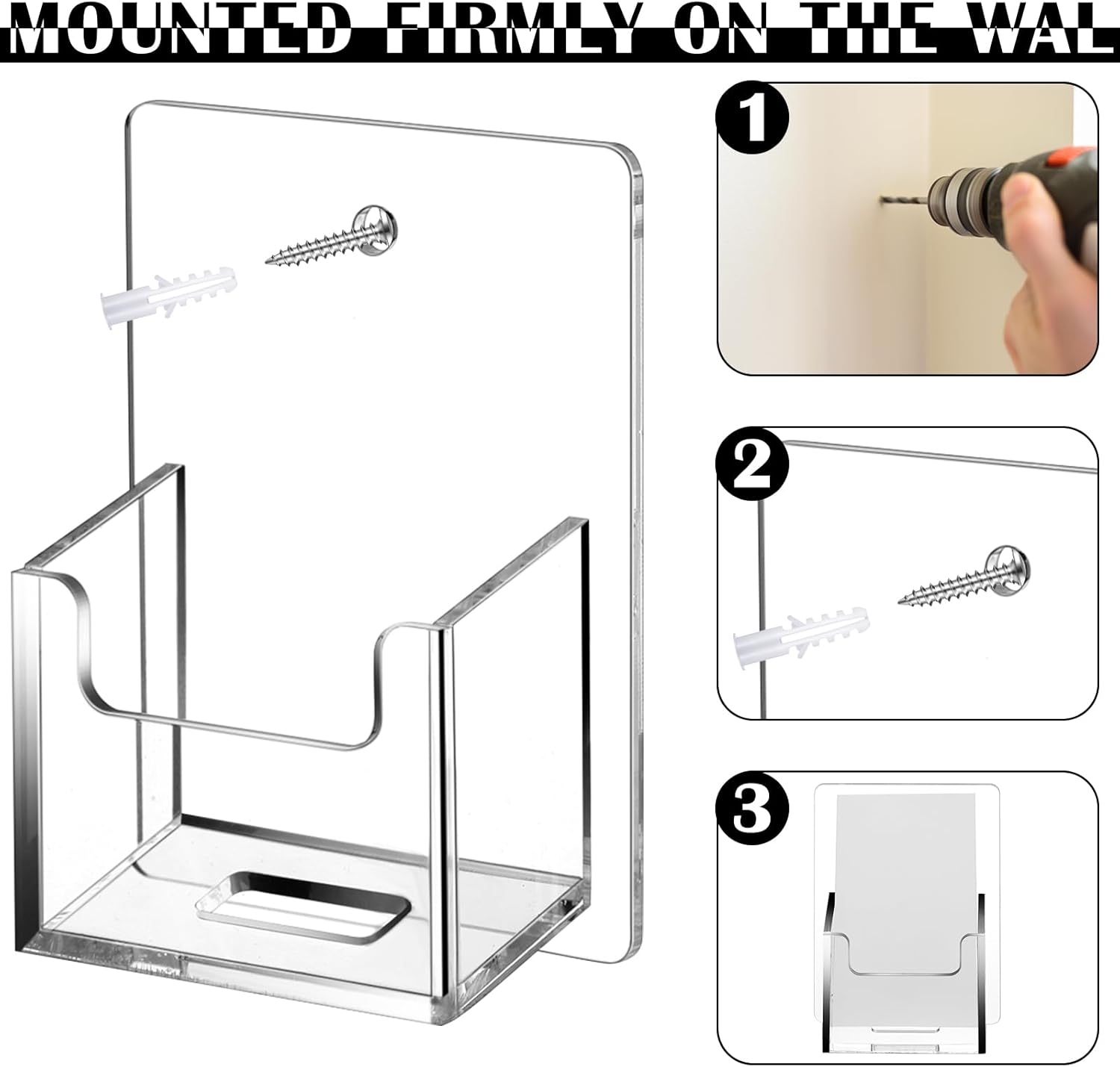 MOUNTED FIRMLY ON THE WAL

1

2

3