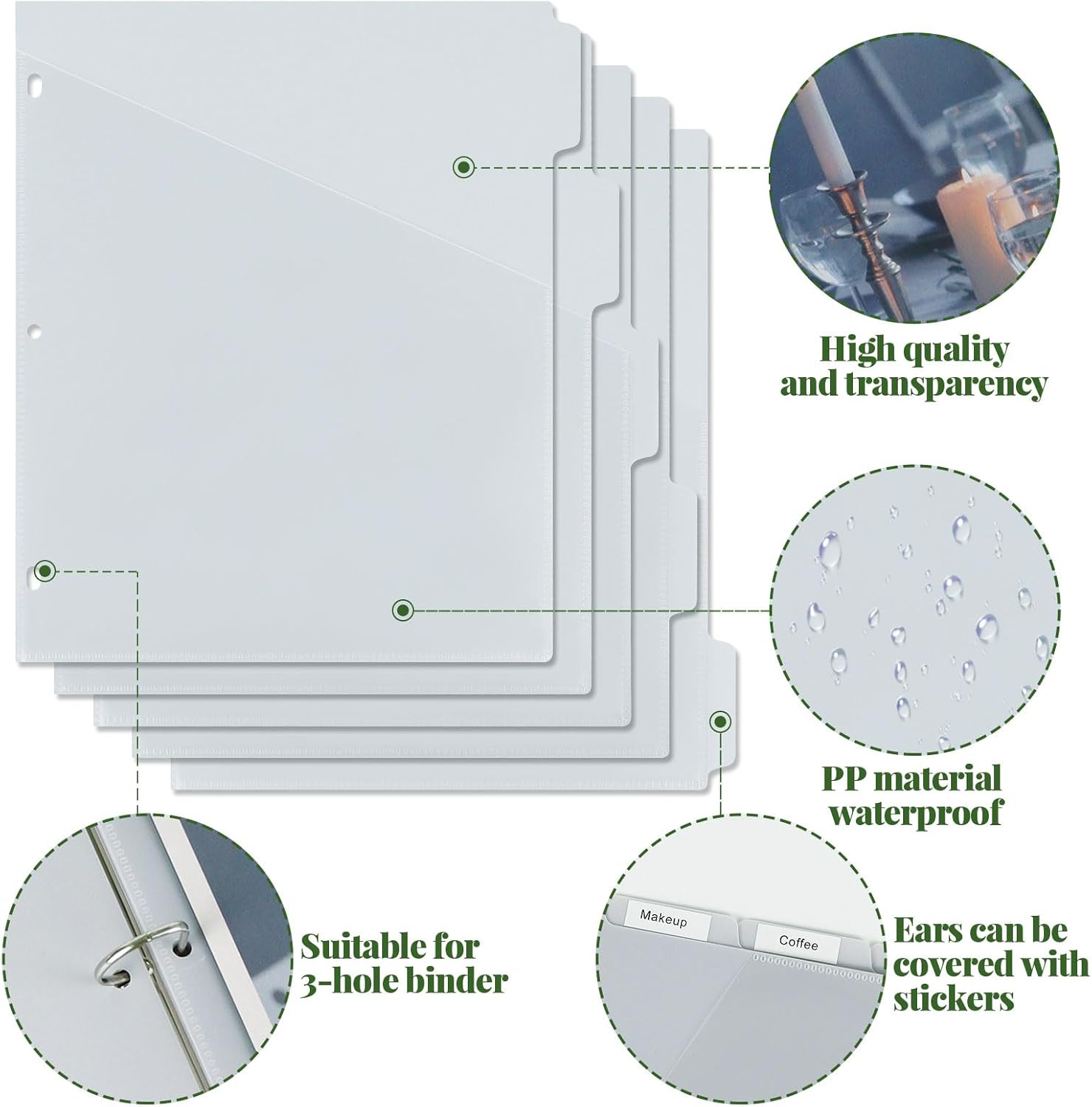 High quality and transparency

PP material waterproof

Suitable for 3-hole binder

Makeup

Coffee

Ears can be covered with stickers