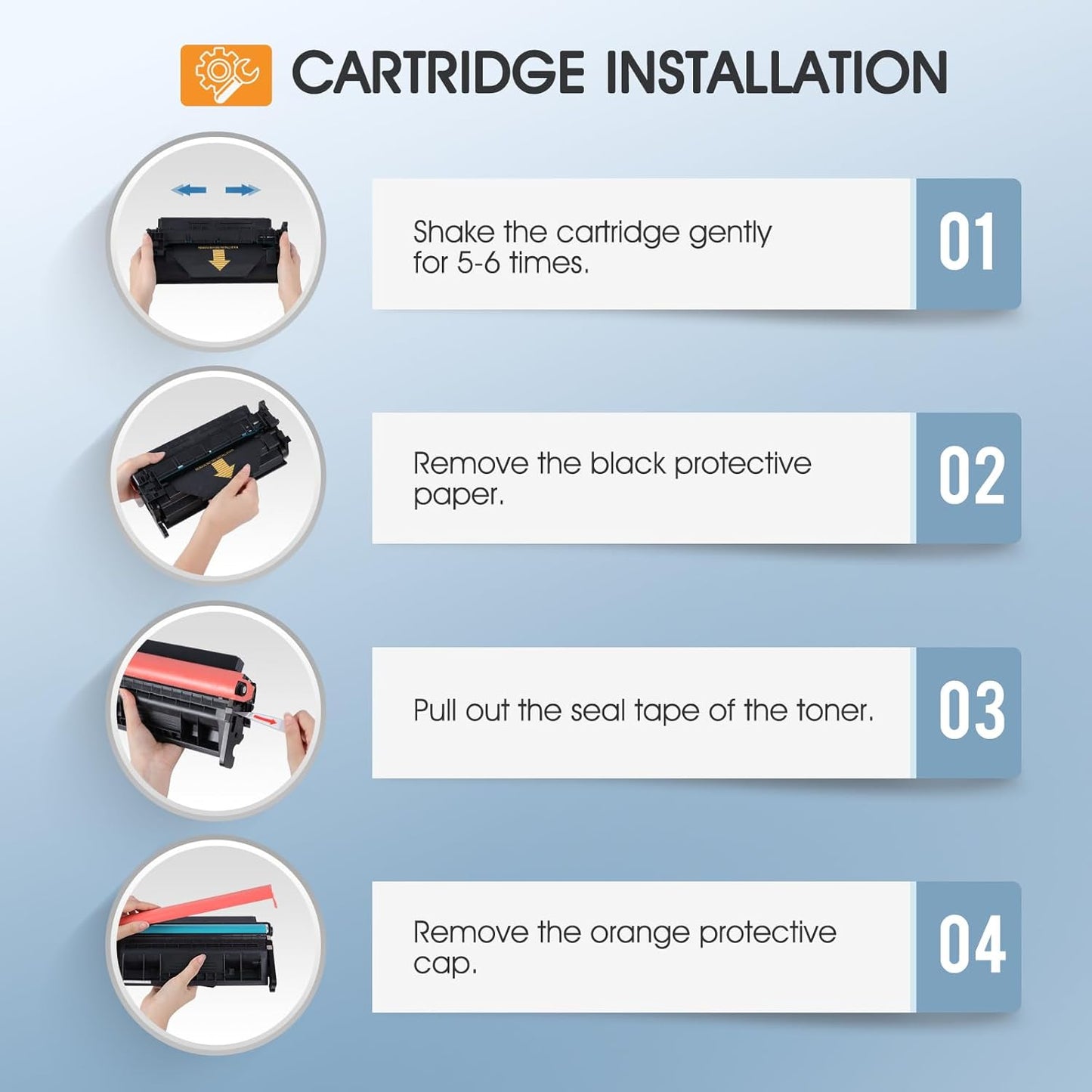 CARTRIDGE INSTALLATION

Shake the cartridge gently for 5-6 times.

01

Remove the black protective paper.

02

Pull out the seal tape of the toner.

03

Remove the orange protective cap.

04