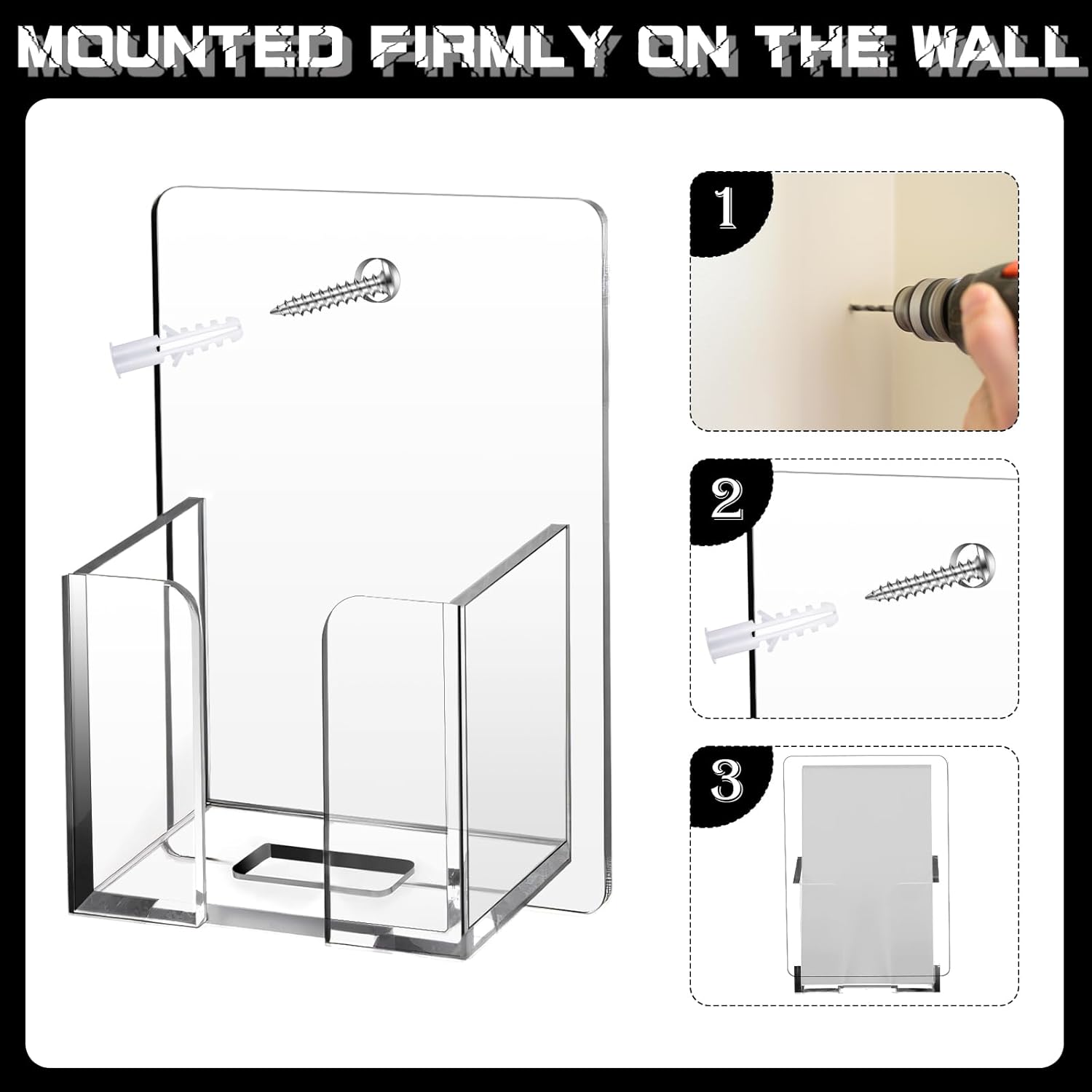 MOUNTED FIRMLY ON THE WALL

1

2

3