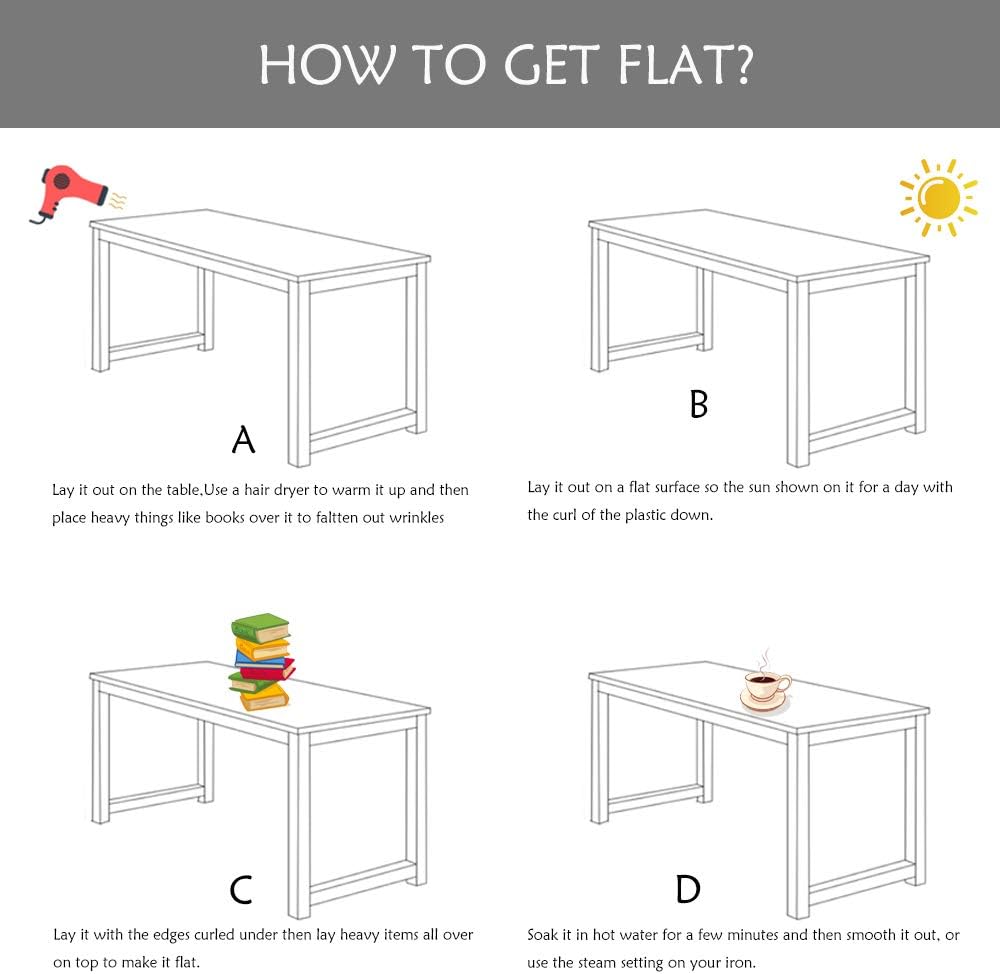 HOW TO GET FLAT?

A

Lay it out on the table.Use a hair dryer to warm it up and then place heavy things like books over it to faltten out wrinkles

B

Lay it out on a flat surface so the sun shown on it for a day with the curl of the plastic down.

C

Lay it with the edges curled under then lay heavy items all over on top to make it flat.

D

Soak it in hot water for a few minutes and then smooth it out, or use the steam setting on your iron.