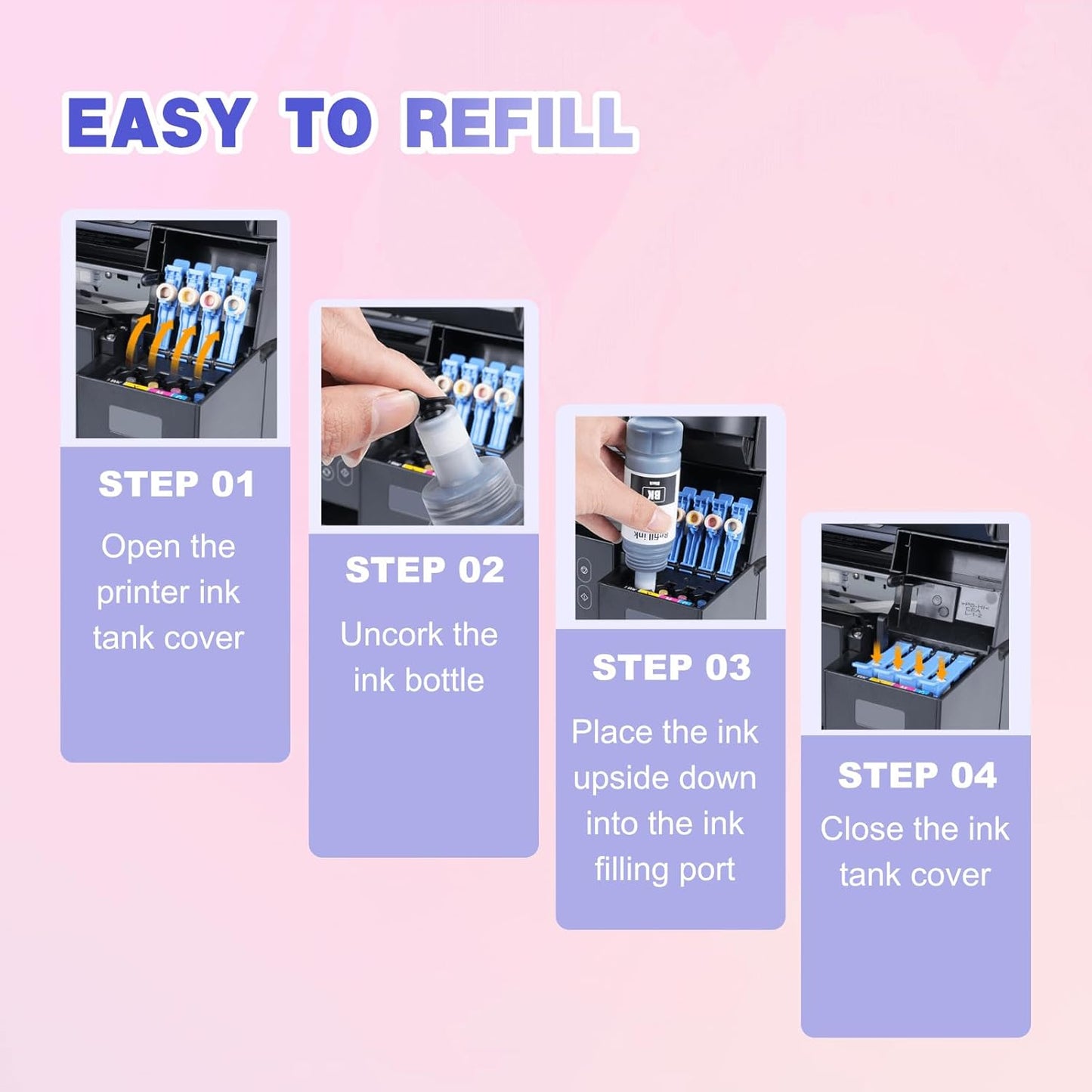 EASY TO REFILL

STEP 01
Open the printer ink tank cover

STEP 02
Uncork the ink bottle

BK
Refill ink

STEP 03
Place the ink upside down into the ink filling port

STEP 04
Close the ink tank cover