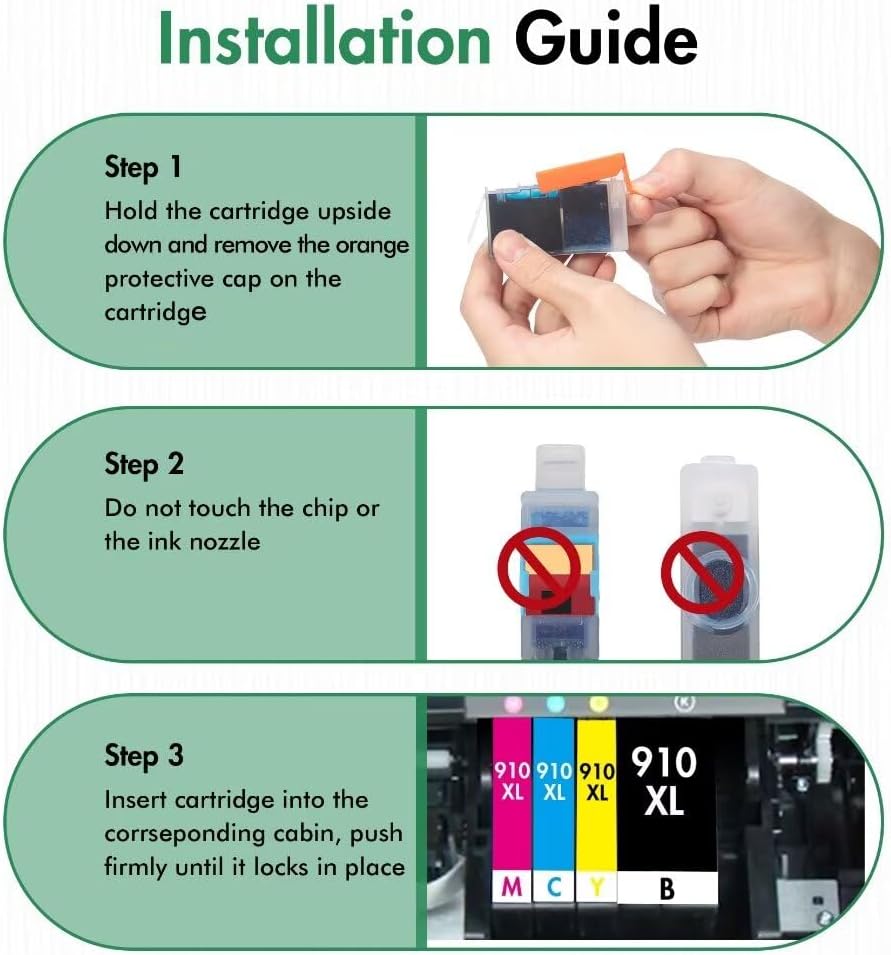 Installation Guide

Step 1
Hold the cartridge upside down and remove the orange protective cap on the cartridge

Step 2
Do not touch the chip or the ink nozzle

Step 3
Insert cartridge into the corrseponding cabin, push firmly until it locks in place

910 XL
910 XL
910 XL
910 XL

M C Y B