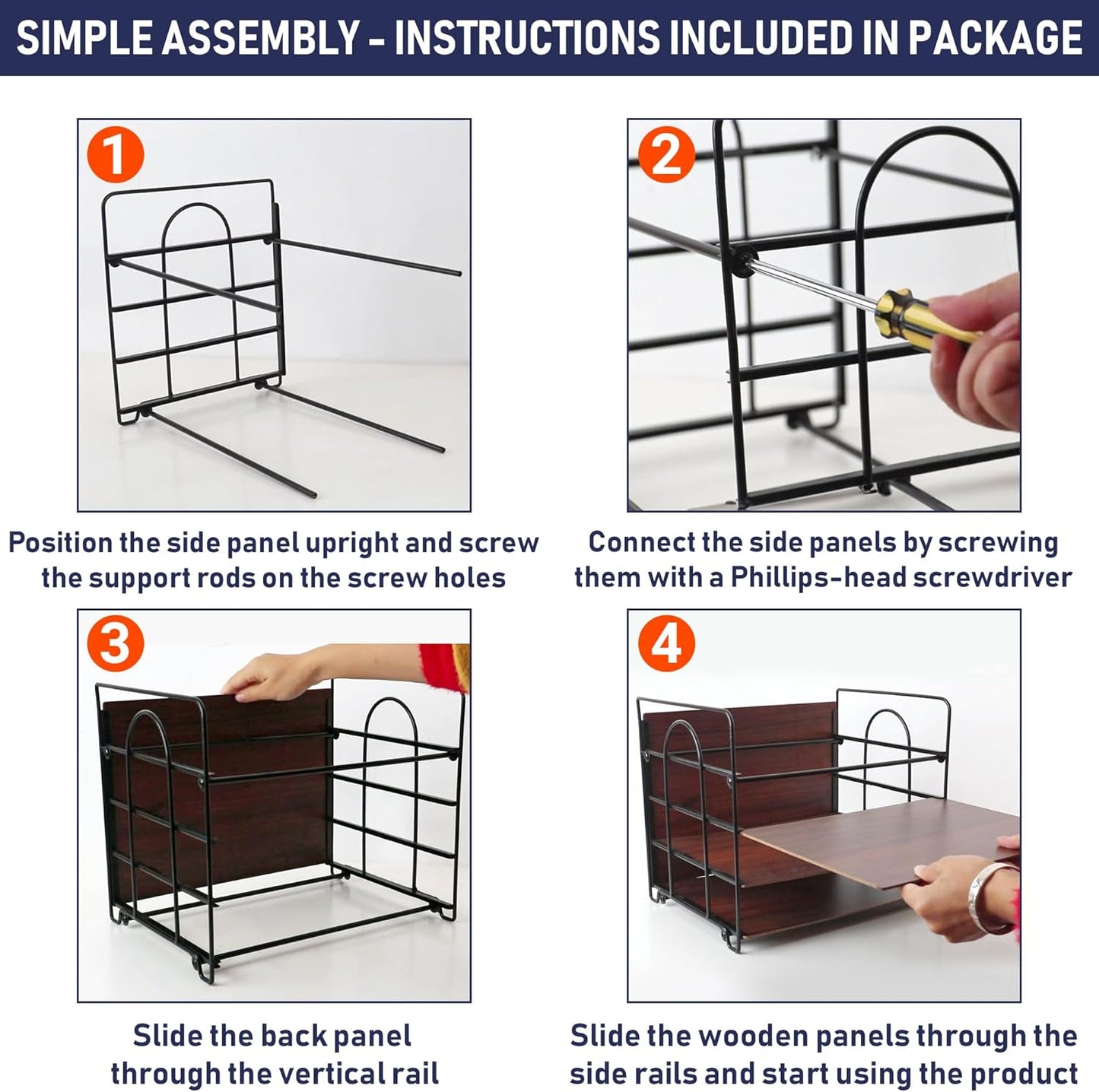 SIMPLE ASSEMBLY - INSTRUCTIONS INCLUDED IN PACKAGE

1

Position the side panel upright and screw the support rods on the screw holes

2

Connect the side panels by screwing them with a Phillips-head screwdriver

3

Slide the back panel through the vertical rail

4

Slide the wooden panels through the side rails and start using the product