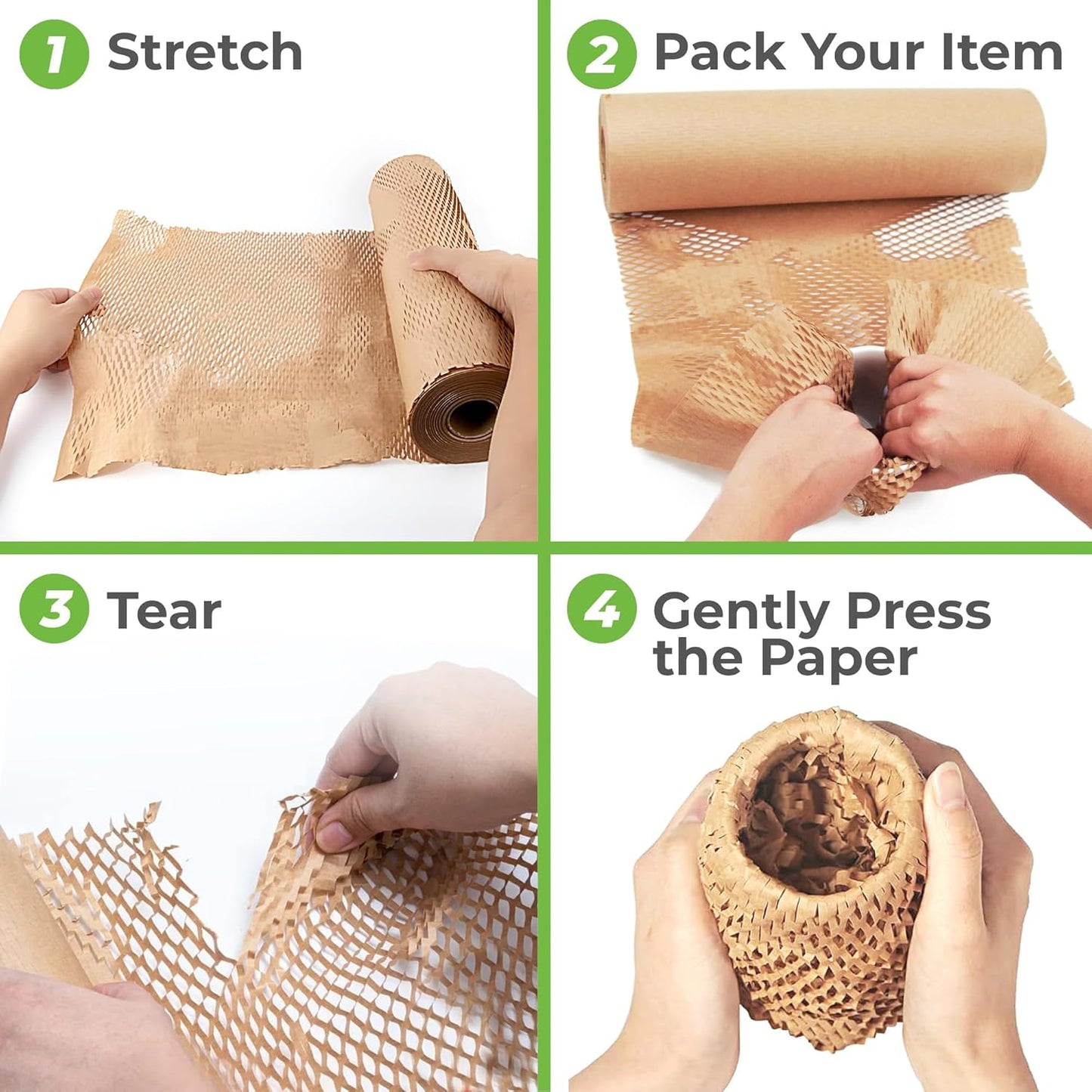 1 Stretch

2 Pack Your Item

3 Tear

4 Gently Press the Paper