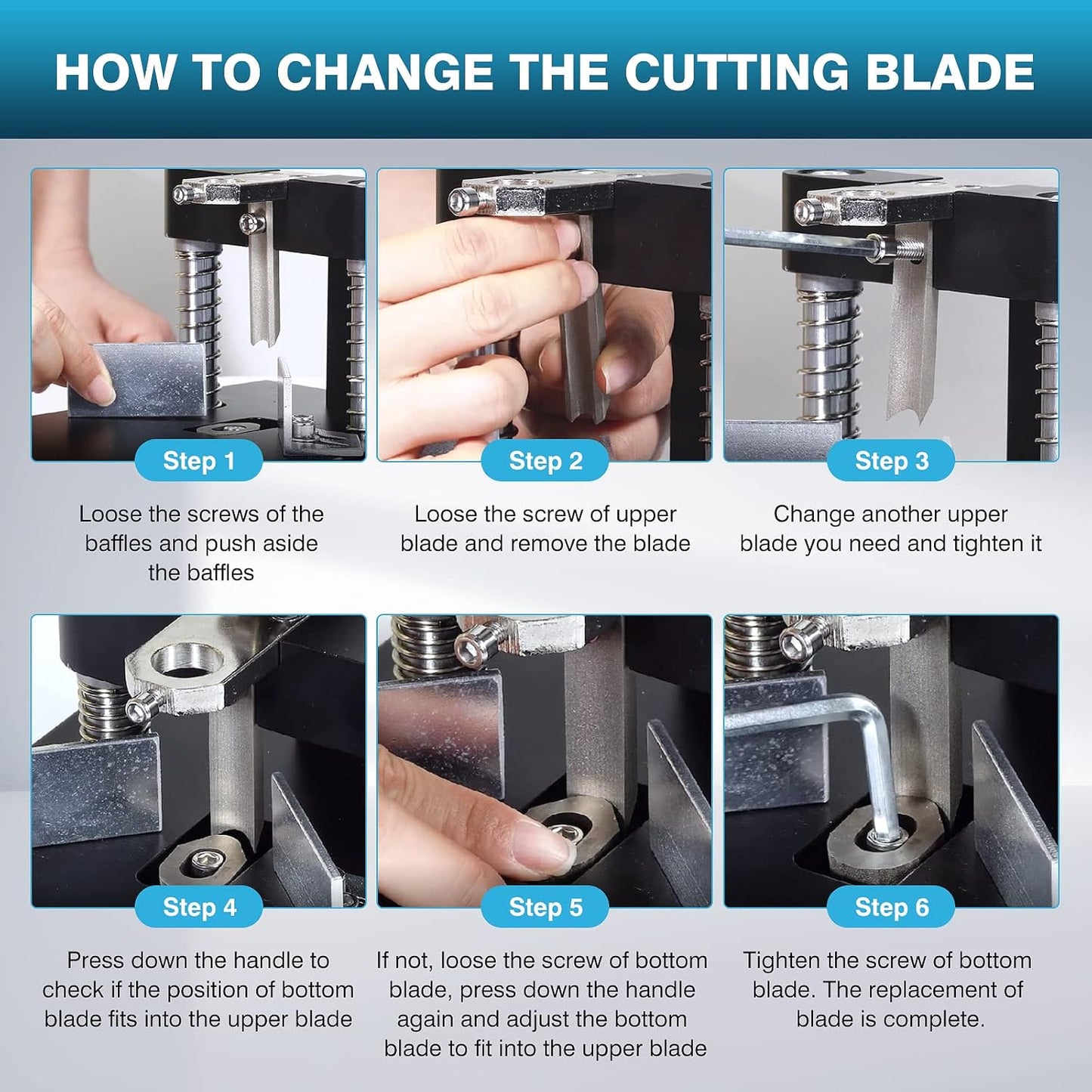 HOW TO CHANGE THE CUTTING BLADE

Step 1

Loose the screws of the baffles and push aside the baffles

Step 2

Loose the screw of upper blade and remove the blade

Step 3

Change another upper blade you need and tighten it

Step 4

Press down the handle to check if the position of bottom blade fits into the upper blade

Step 5

If not, loose the screw of bottom blade, press down the handle again and adjust the bottom blade to fit into the upper blade

Step 6

Tighten the screw of bottom blade. The replacement of blade is complete.