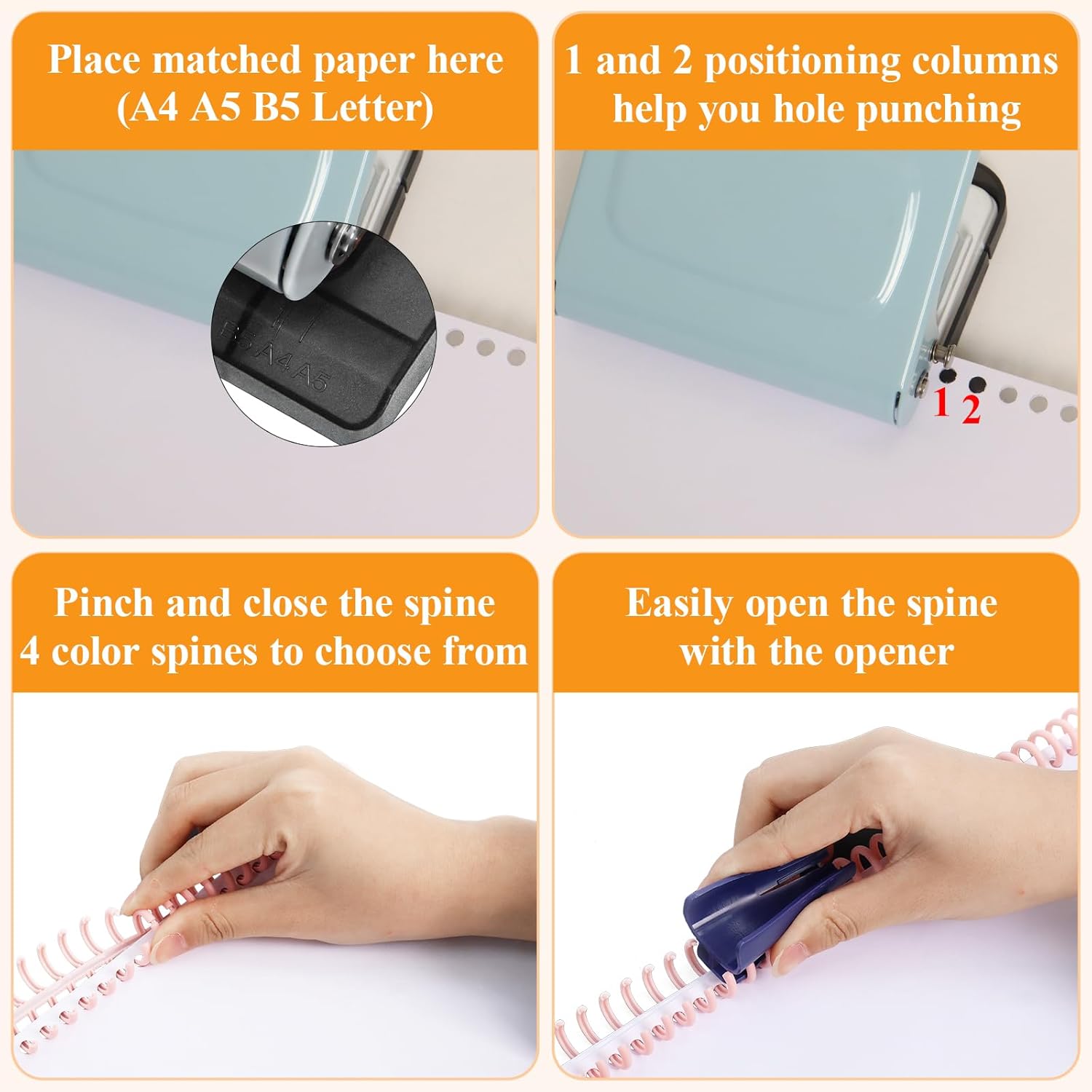 Place matched paper here (A4 A5 B5 Letter)

B5 A4 A5

1 and 2 positioning columns help you hole punching

1 2

Pinch and close the spine 4 color spines to choose from

Easily open the spine with the opener